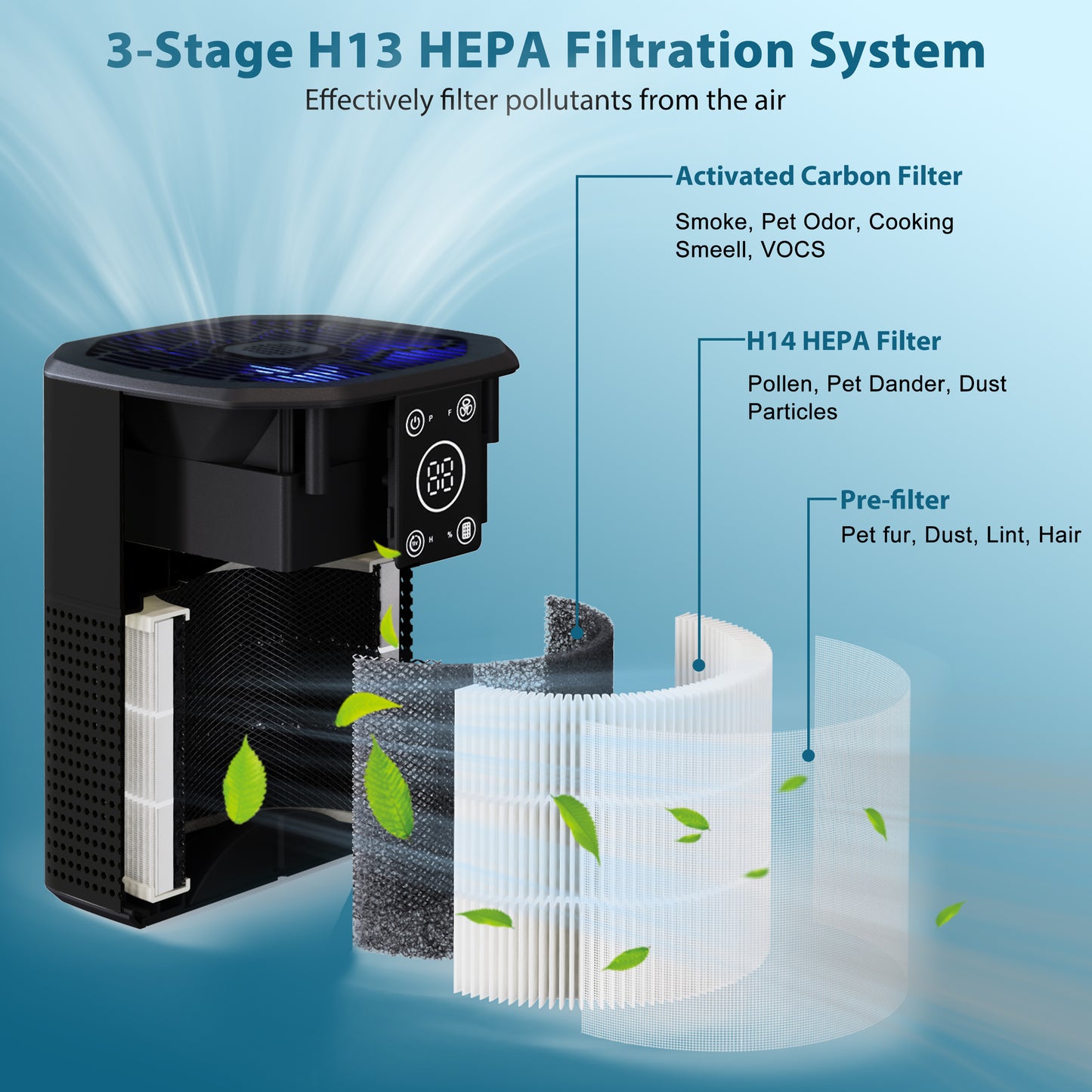 3-Stage H13 HEPA Filtration System

Effectively filter pollutants from the air

Activated Carbon Filter

Smoke, Pet Odor, Cooking Smeell, VOCS

H14 HEPA Filter

Pollen, Pet Dander, Dust Particles

Pre-filter

Pet fur, Dust, Lint, Hair

P F

88

H %