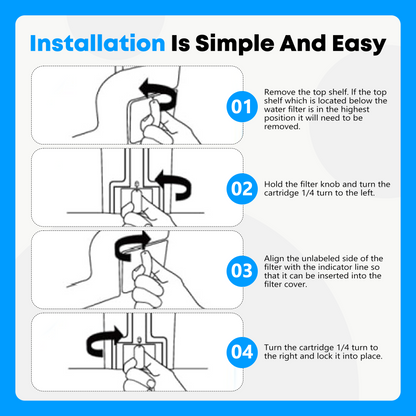 Installation Is Simple And Easy

01 Remove the top shelf. If the top shelf which is located below the water filter is in the highest position it will need to be removed.

02 Hold the filter knob and turn the cartridge 1/4 turn to the left.

03 Align the unlabeled side of the filter with the indicator line so that it can be inserted into the filter cover.

04 Turn the cartridge 1/4 turn to the right and lock it into place.